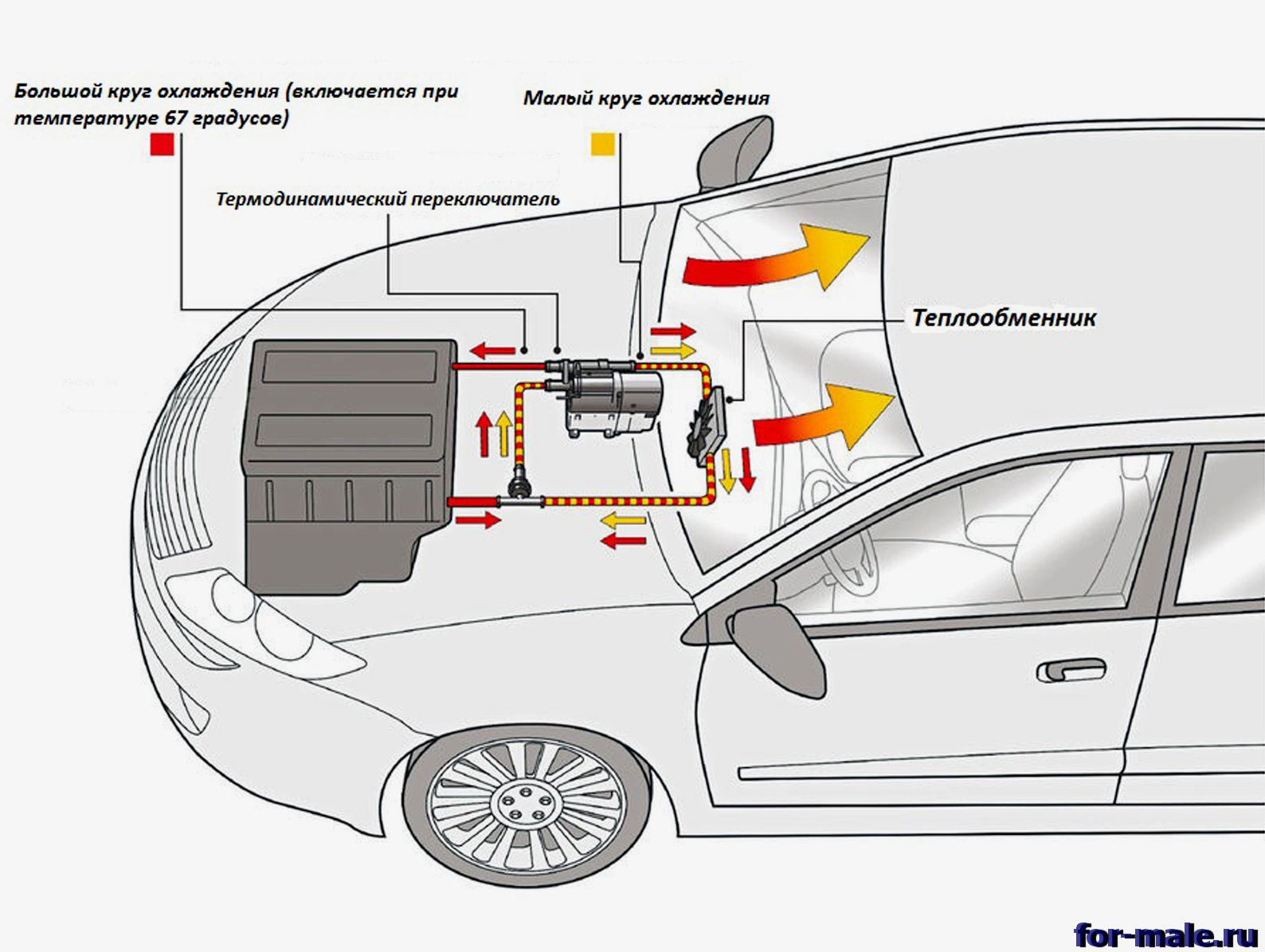 Большой круг охлаждения (включается при температуре 67 градусов)

Малый круг охлаждения

Термодинамический переключатель

Теплообменник

for-male.ru