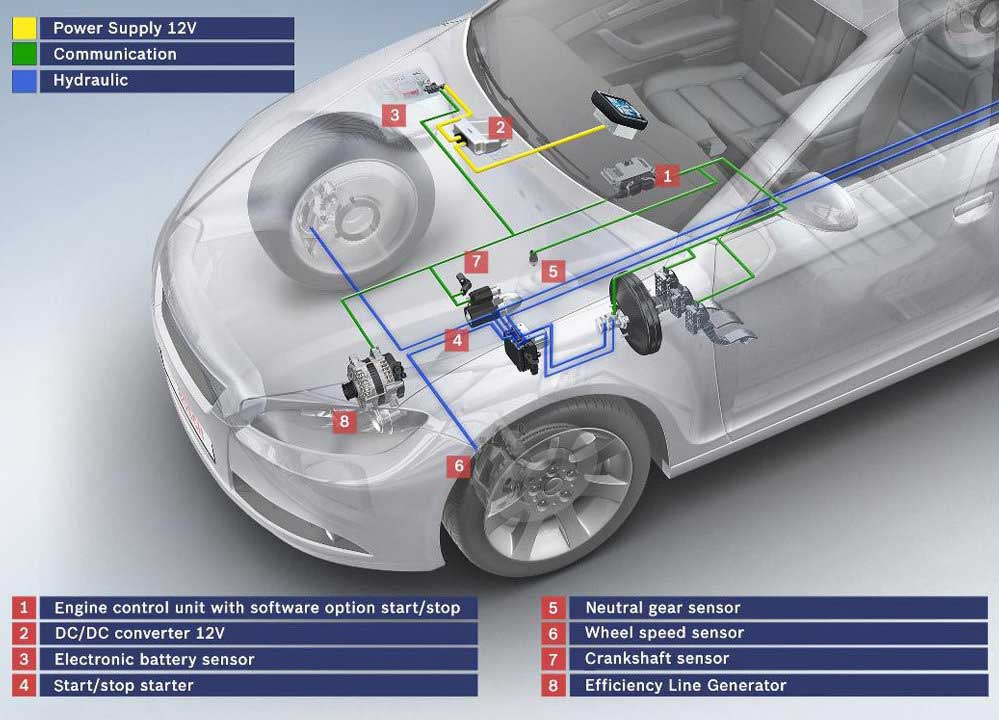 Power Supply 12V
Communication
Hydraulic

3
2
1
7
5
4
8
6

1 Engine control unit with software option start/stop
2 DC/DC converter 12V
3 Electronic battery sensor
4 Start/stop starter

5 Neutral gear sensor
6 Wheel speed sensor
7 Crankshaft sensor
8 Efficiency Line Generator