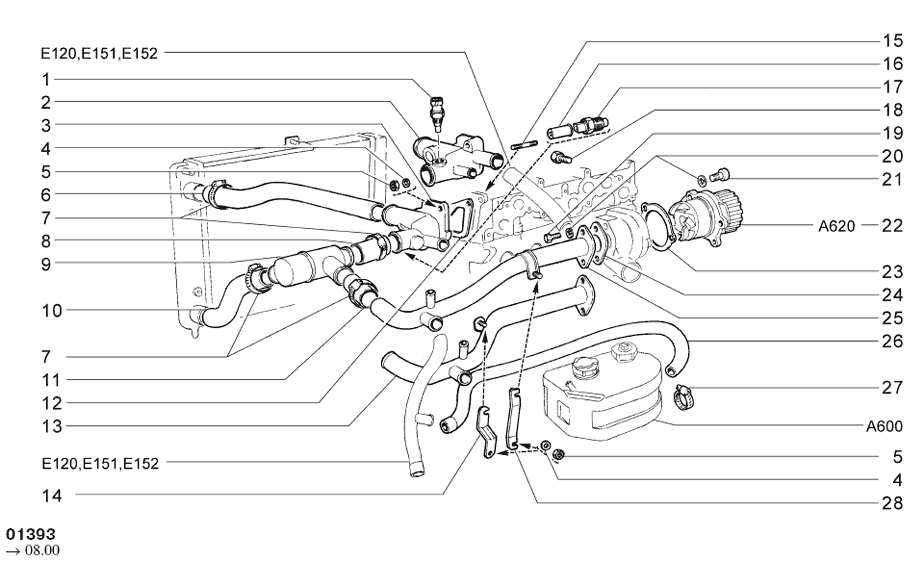 E120,E151,E152
1
2
3
4
5
6
7
8
9
10
7
11
12
13
E120,E151,E152
14
15
16
17
18
19
20
21
A620 22
23
24
25
26
27
A600
5
4
28
01393
→ 08.00