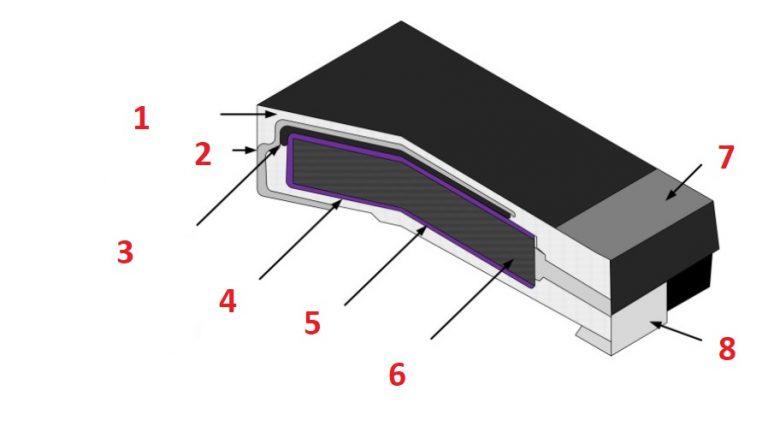 1
2
3
4
5
6
7
8