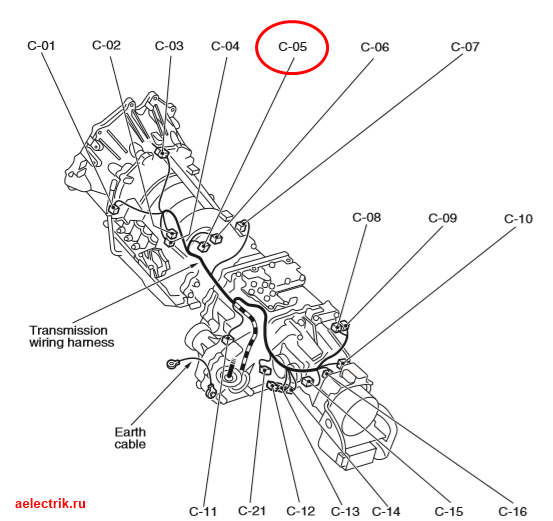 C-01 C-02 C-03 C-04 C-05 C-06 C-07

C-08 C-09 C-10

Transmission wiring harness

Earth cable

aelectrik.ru

C-11 C-21 C-12 C-13 C-14 C-15 C-16